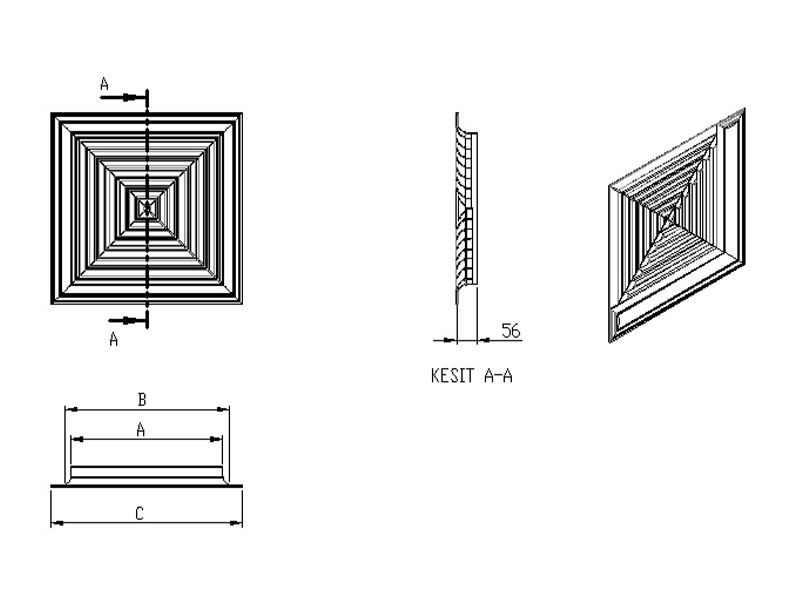 A

A

56

KESIT A-A

B

A

C